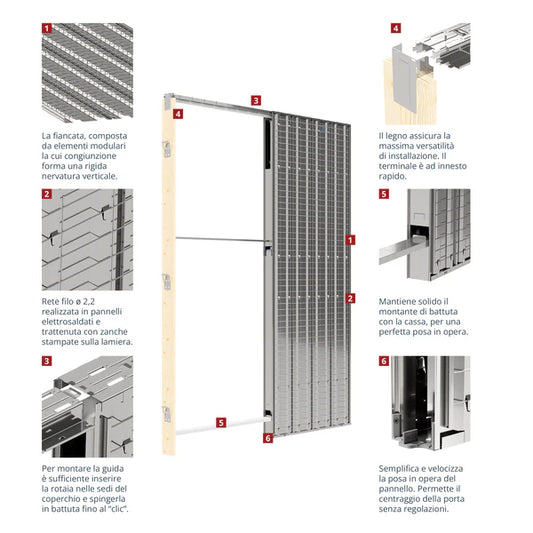 1

La fiancata, composta da elementi modulari la cui congiunzione forma una rigida nervatura verticale.

2

Rete filo ø 2,2 realizzata in pannelli elettrosaldati e trattenuta con zanche stampate sulla lamiera.

3

Per montare la guida è sufficiente inserire la rotaia nelle sedi del coperchio e spingerla in battuta fino al "clic".

3

4

1

2

5

6

4

Il legno assicura la massima versatilità di installazione. Il terminale è ad innesto rapido.

5

Mantiene solido il montante di battuta con la cassa, per una perfetta posa in opera.

6

Semplifica e velocizza la posa in opera del pannello. Permette il centraggio della porta senza regolazioni.