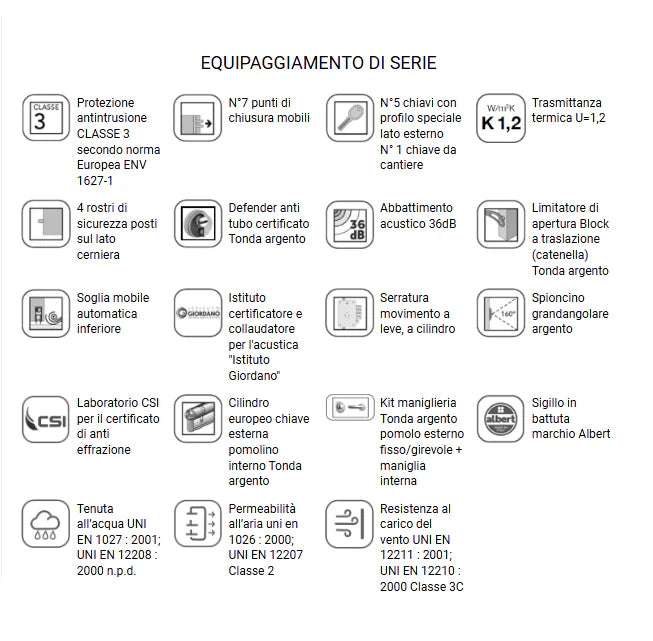 EQUIPAGGIAMENTO DI SERIE

CLASSE 3

Protezione antintrusione CLASSE 3 secondo norma Europea ENV 1627-1

N°7 punti di chiusura mobili

N°5 chiavi con profilo speciale lato esterno N° 1 chiave da cantiere

W/m²K K 1,2

Trasmittanza termica U=1,2

4 rostri di sicurezza posti sul lato cerniera

Defender anti tubo certificato Tonda argento

36 dB

Abbattimento acustico 36dB

Limitatore di apertura Block a traslazione (catenella) Tonda argento

Soglia mobile automatica inferiore

GIORDANO

Istituto certificatore e collaudatore per l'acustica "Istituto Giordano"

Serratura movimento a leve, a cilindro

160°

Spioncino grandangolare argento

CSI

Laboratorio CSI per il certificato di anti effrazione

Cilindro europeo chiave esterna pomolino interno Tonda argento

Kit maniglieria Tonda argento pomolo esterno fisso/girevole + maniglia interna

albert

Sigillo in battuta marchio Albert

Tenuta all'acqua UNI EN 1027 : 2001; UNI EN 12208 : 2000 n.p.d.

Permeabilità all'aria uni en 1026 : 2000; UNI EN 12207 Classe 2

Resistenza al carico del vento UNI EN 12211 : 2001; UNI EN 12210 : 2000 Classe 3C